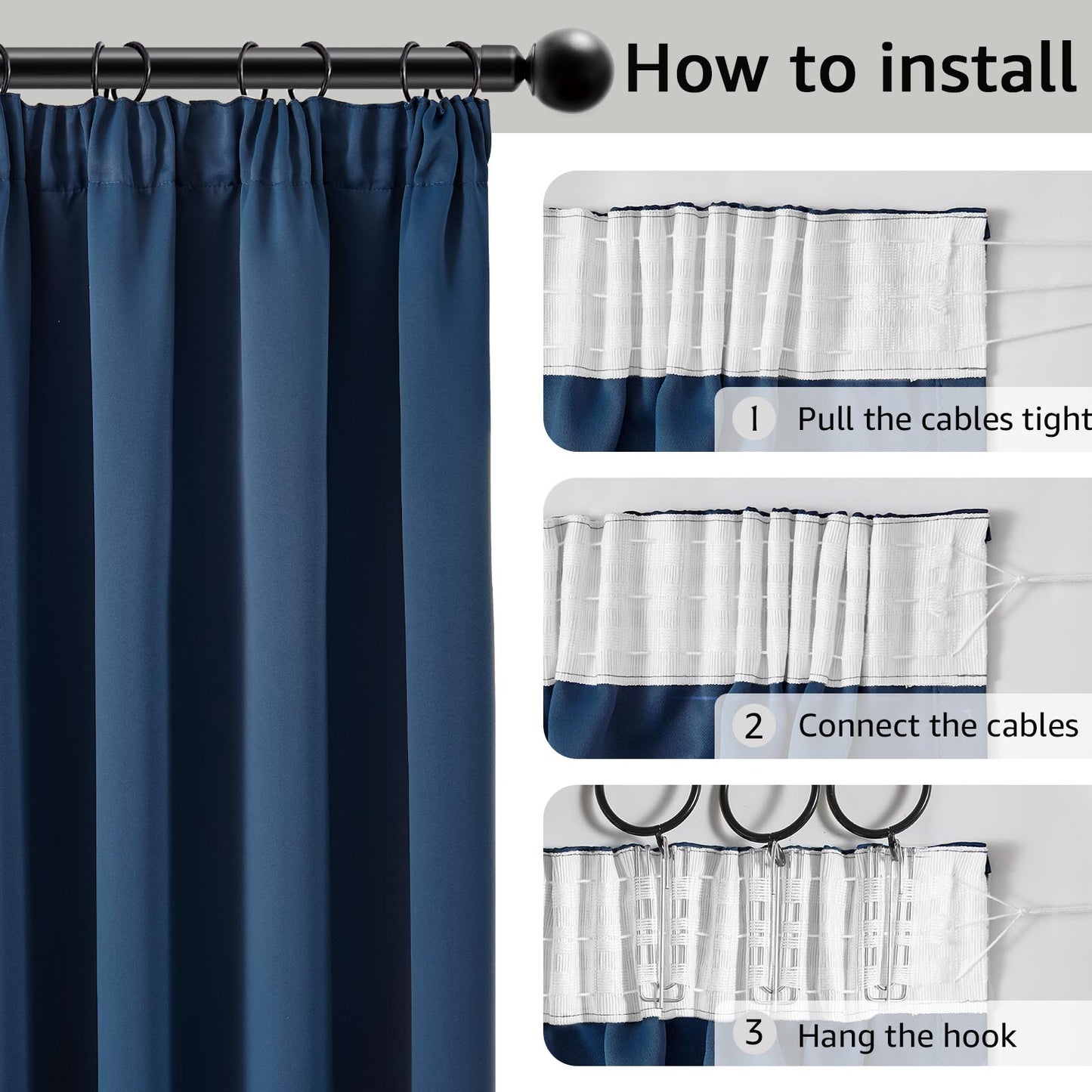 How to install

1 Pull the cables tight

2 Connect the cables

3 Hang the hook