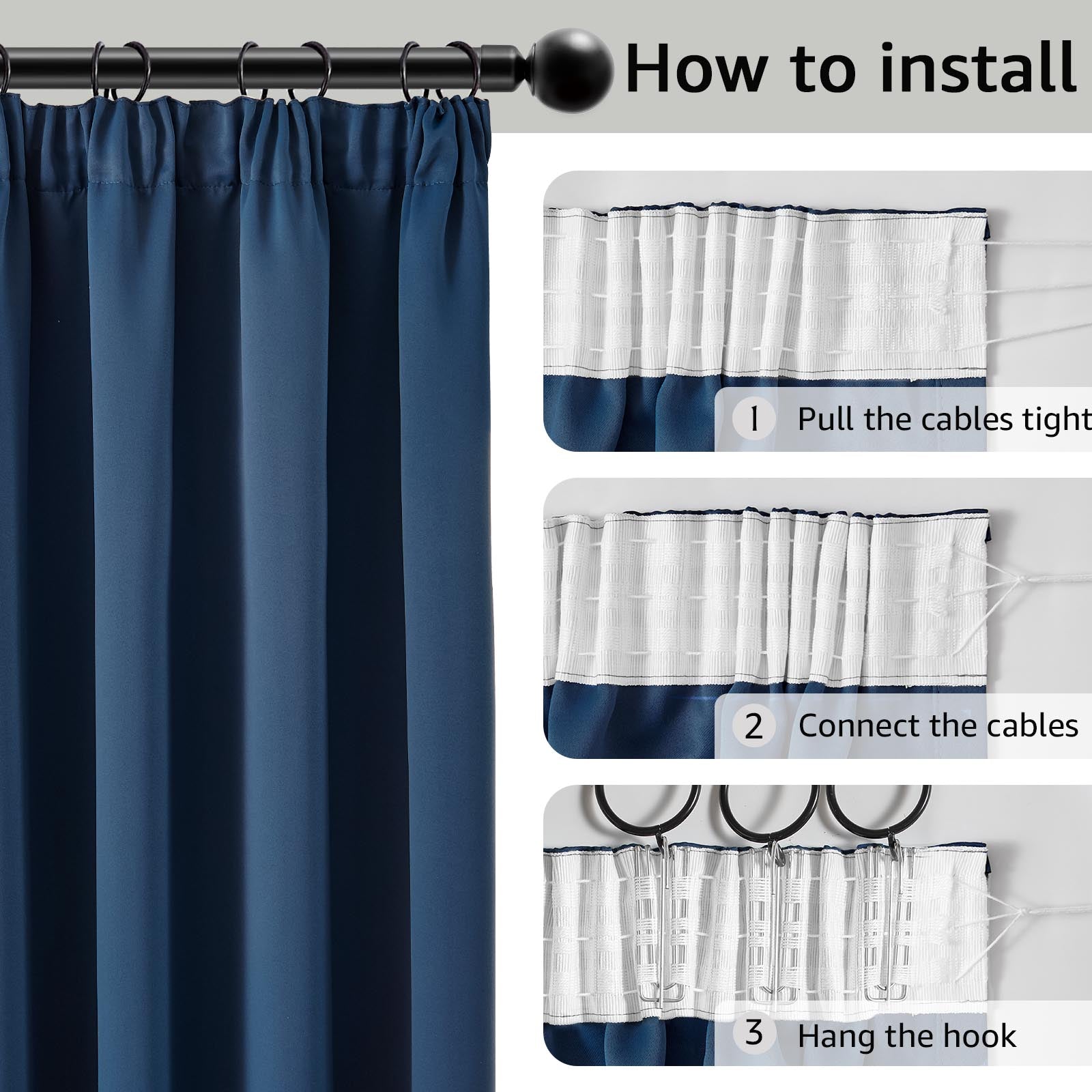 How to install

1 Pull the cables tight

2 Connect the cables

3 Hang the hook