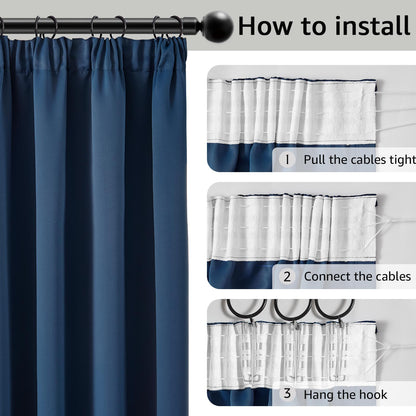 How to install

1 Pull the cables tight

2 Connect the cables

3 Hang the hook